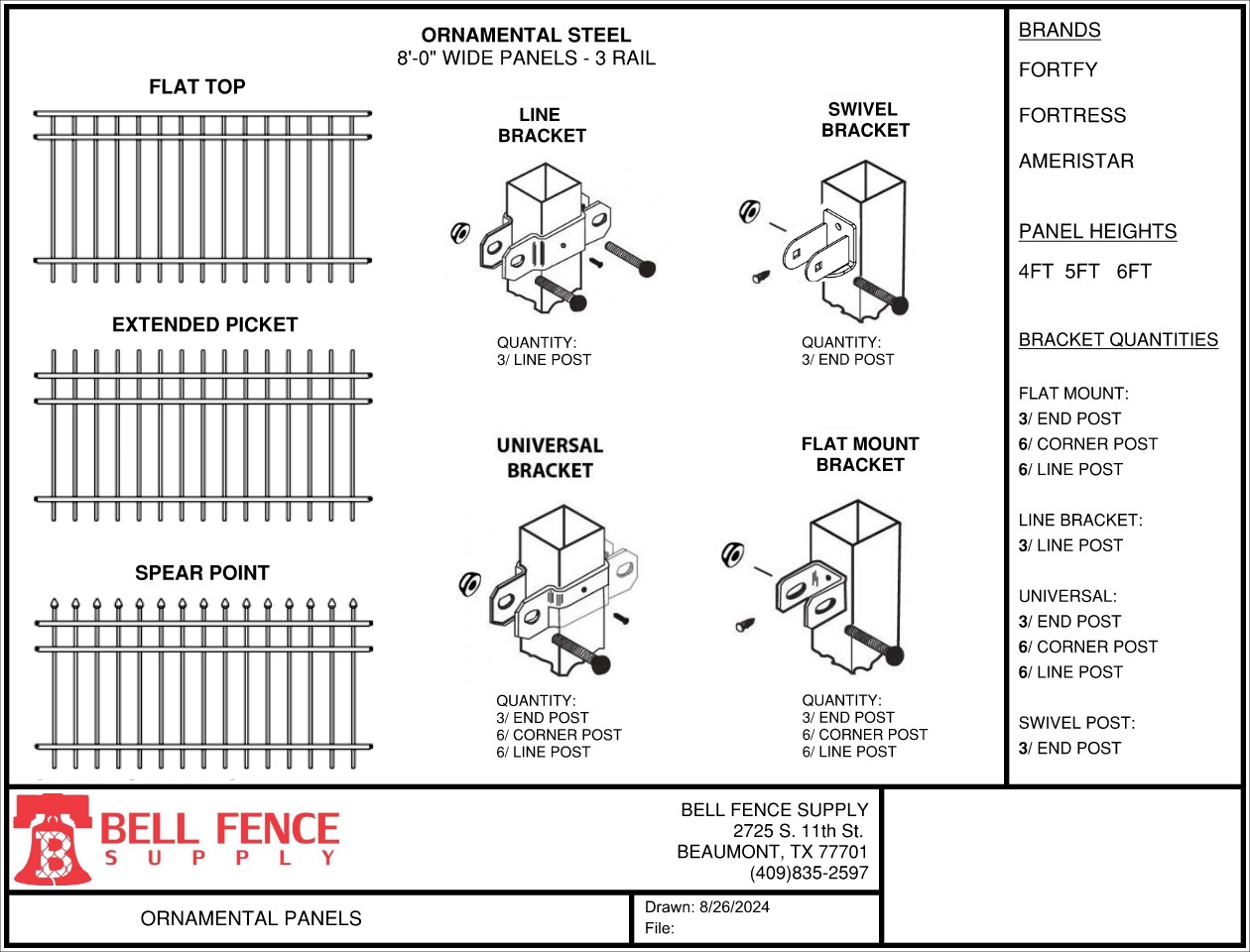 ORNAMENTAL STEEL
8'-0" WIDE PANELS - 3 RAIL

FLAT TOP

EXTENDED PICKET

SPEAR POINT

LINE BRACKET

QUANTITY:
3/ LINE POST

SWIVEL BRACKET

QUANTITY:
3/ END POST

UNIVERSAL BRACKET

QUANTITY:
3/ END POST
6/ CORNER POST
6/ LINE POST

FLAT MOUNT BRACKET

QUANTITY:
3/ END POST
6/ CORNER POST
6/ LINE POST

BRANDS

FORTFY

FORTRESS

AMERISTAR

PANEL HEIGHTS

4FT 5FT 6FT

BRACKET QUANTITIES

FLAT MOUNT:
3/ END POST
6/ CORNER POST
6/ LINE POST

LINE BRACKET:
3/ LINE POST

UNIVERSAL:
3/ END POST
6/ CORNER POST
6/ LINE POST

SWIVEL POST:
3/ END POST

B BELL FENCE SUPPLY

BELL FENCE SUPPLY
2725 S. 11th St.
BEAUMONT, TX 77701
(409)835-2597

ORNAMENTAL PANELS

Drawn: 8/26/2024
File: